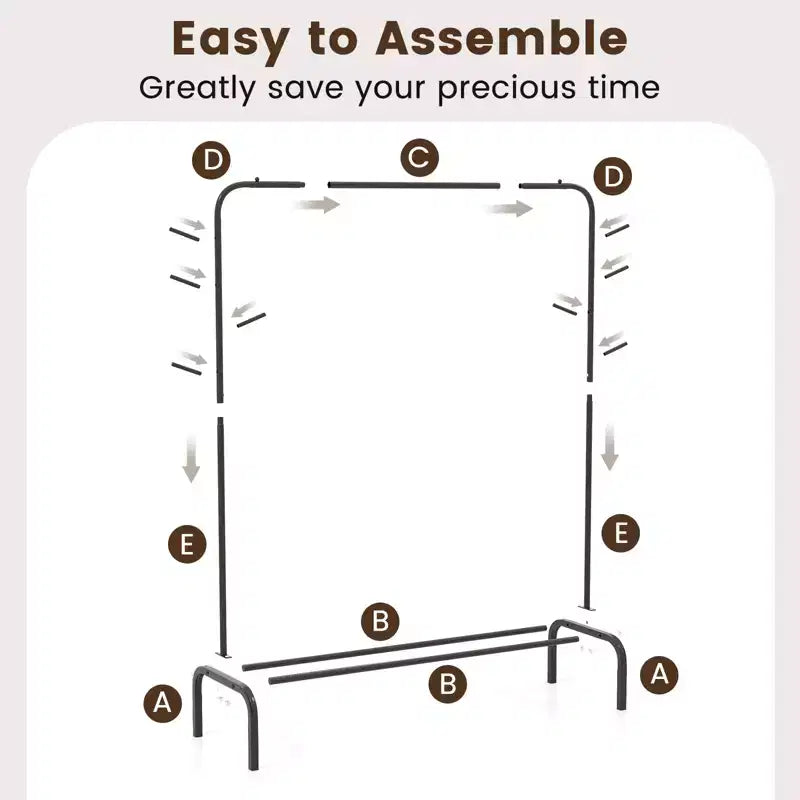 Easy to Assemble

Greatly save your precious time

D

C

D

E

E

B

B

A

A